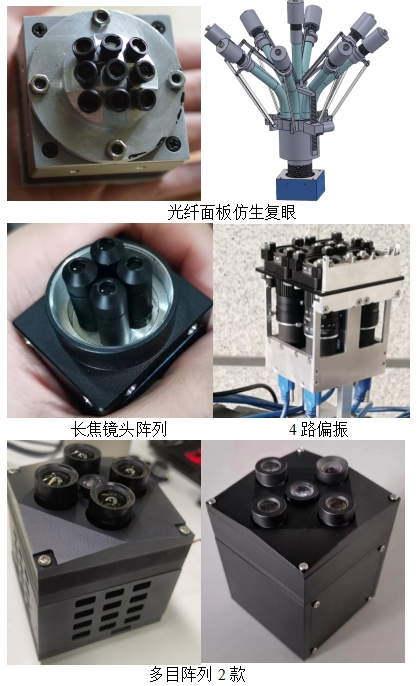 光纤面板仿生复眼

长焦镜头阵列

4 路偏振

多目阵列 2 款